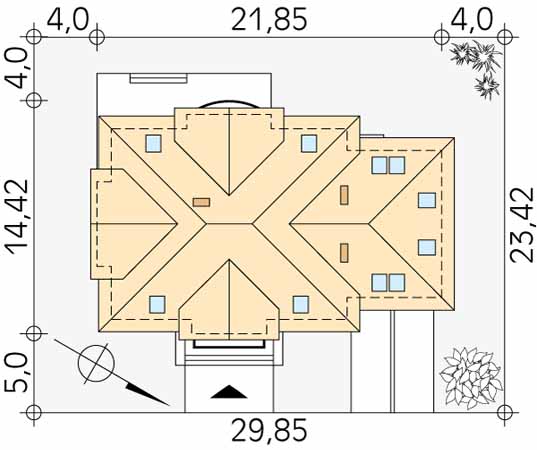 4,0
21,85
4,0
4,0
14,42
23,42
5,0
29,85