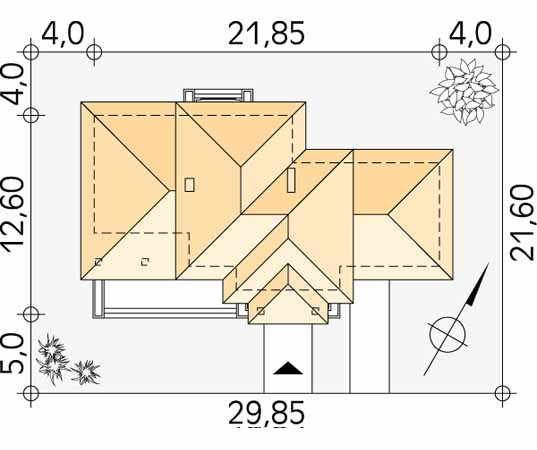 4,0
21,85
4,0
4,0
12,60
5,0
21,60
29,85