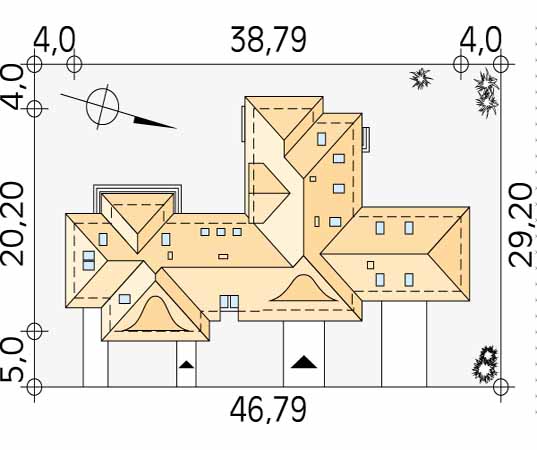 4,0
38,79
4,0
4,0
20,20
5,0
29,20
46,79